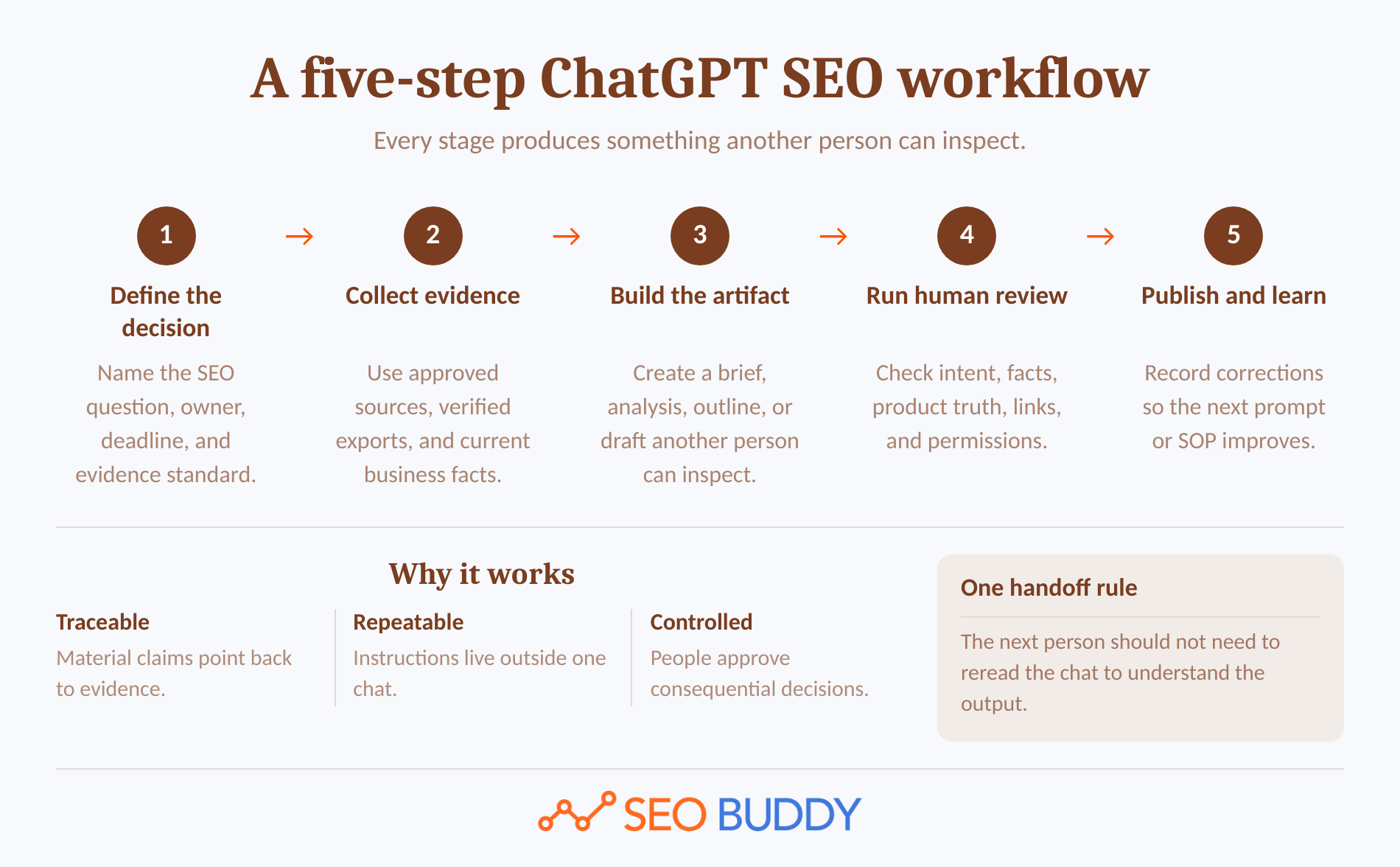 A five-step ChatGPT SEO workflow

Every stage produces something another person can inspect.

1

Define the decision

Name the SEO question, owner, deadline, and evidence standard.

→

2

Collect evidence

Use approved sources, verified exports, and current business facts.

→

3

Build the artifact

Create a brief, analysis, outline, or draft another person can inspect.

→

4

Run human review

Check intent, facts, product truth, links, and permissions.

→

5

Publish and learn

Record corrections so the next prompt or SOP improves.

Why it works

Traceable

Material claims point back to evidence.

Repeatable

Instructions live outside one chat.

Controlled

People approve consequential decisions.

One handoff rule

The next person should not need to reread the chat to understand the output.

SEO BUDDY