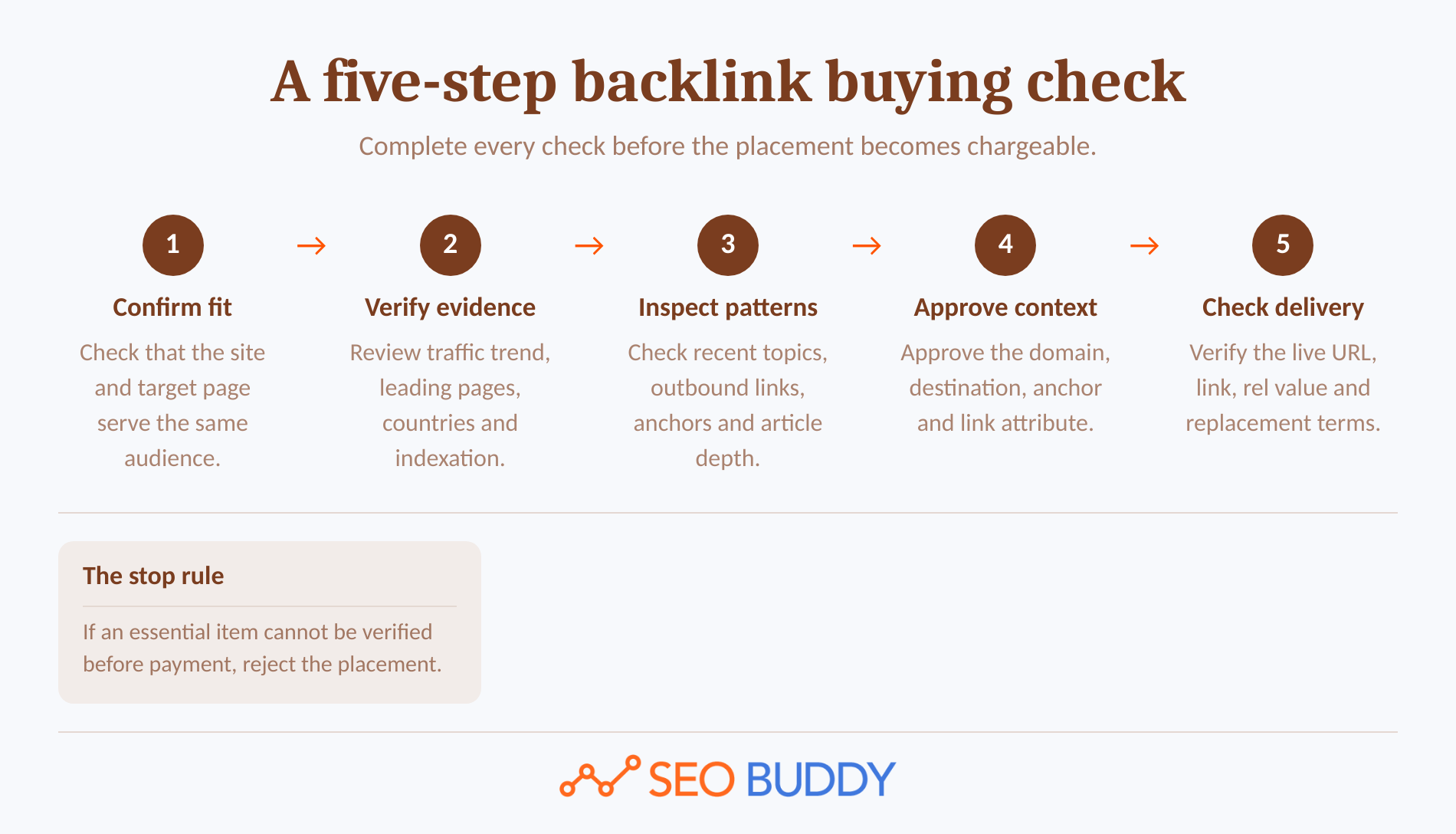 A five-step backlink buying check

Complete every check before the placement becomes chargeable.

1
Confirm fit
Check that the site and target page serve the same audience.

→

2
Verify evidence
Review traffic trend, leading pages, countries and indexation.

→

3
Inspect patterns
Check recent topics, outbound links, anchors and article depth.

→

4
Approve context
Approve the domain, destination, anchor and link attribute.

→

5
Check delivery
Verify the live URL, link, rel value and replacement terms.

The stop rule

If an essential item cannot be verified before payment, reject the placement.

SEO BUDDY