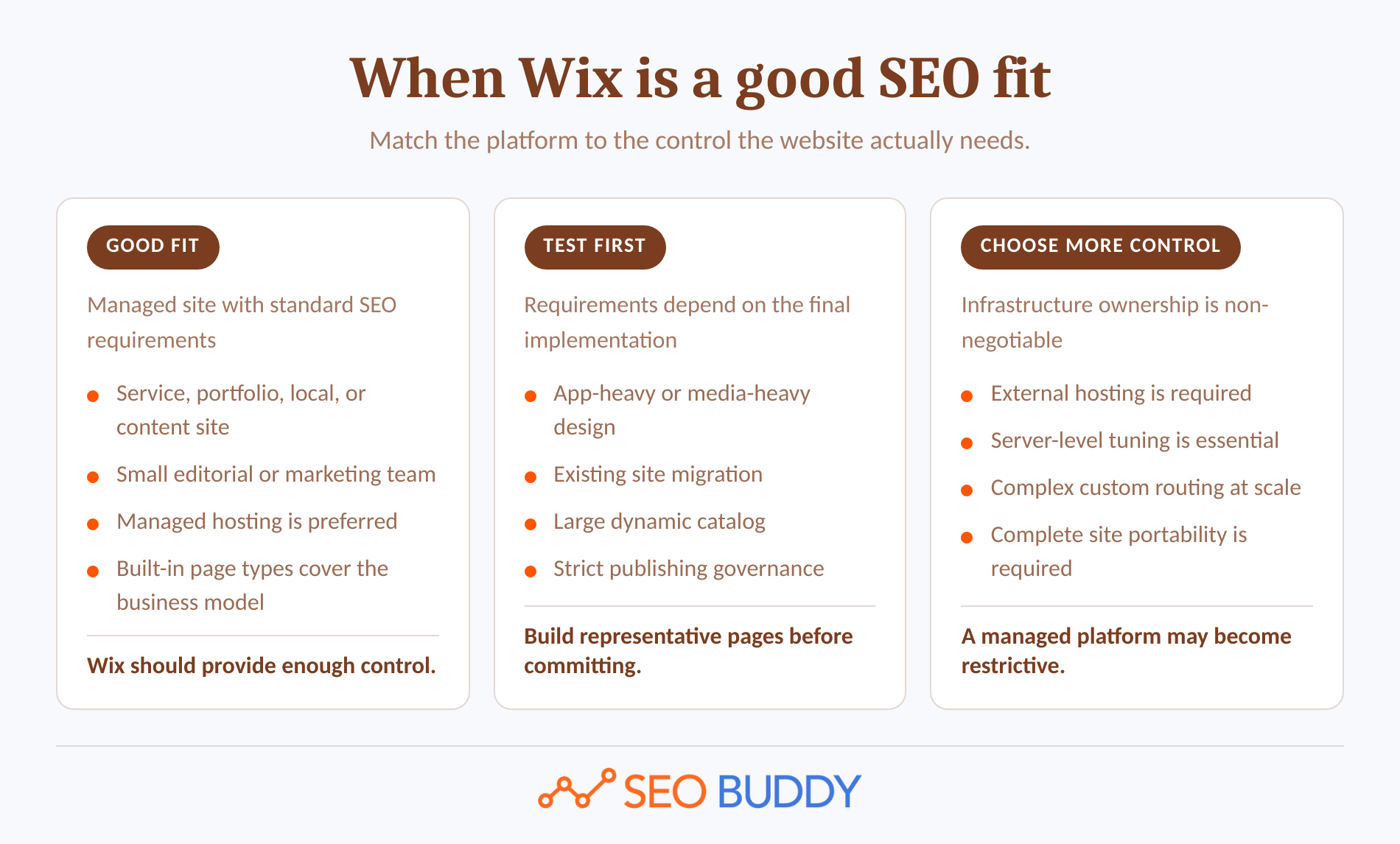 When Wix is a good SEO fit

Match the platform to the control the website actually needs.

GOOD FIT

Managed site with standard SEO requirements

- Service, portfolio, local, or content site
- Small editorial or marketing team
- Managed hosting is preferred
- Built-in page types cover the business model

Wix should provide enough control.

TEST FIRST

Requirements depend on the final implementation

- App-heavy or media-heavy design
- Existing site migration
- Large dynamic catalog
- Strict publishing governance

Build representative pages before committing.

CHOOSE MORE CONTROL

Infrastructure ownership is non-negotiable

- External hosting is required
- Server-level tuning is essential
- Complex custom routing at scale
- Complete site portability is required

A managed platform may become restrictive.

SEO BUDDY