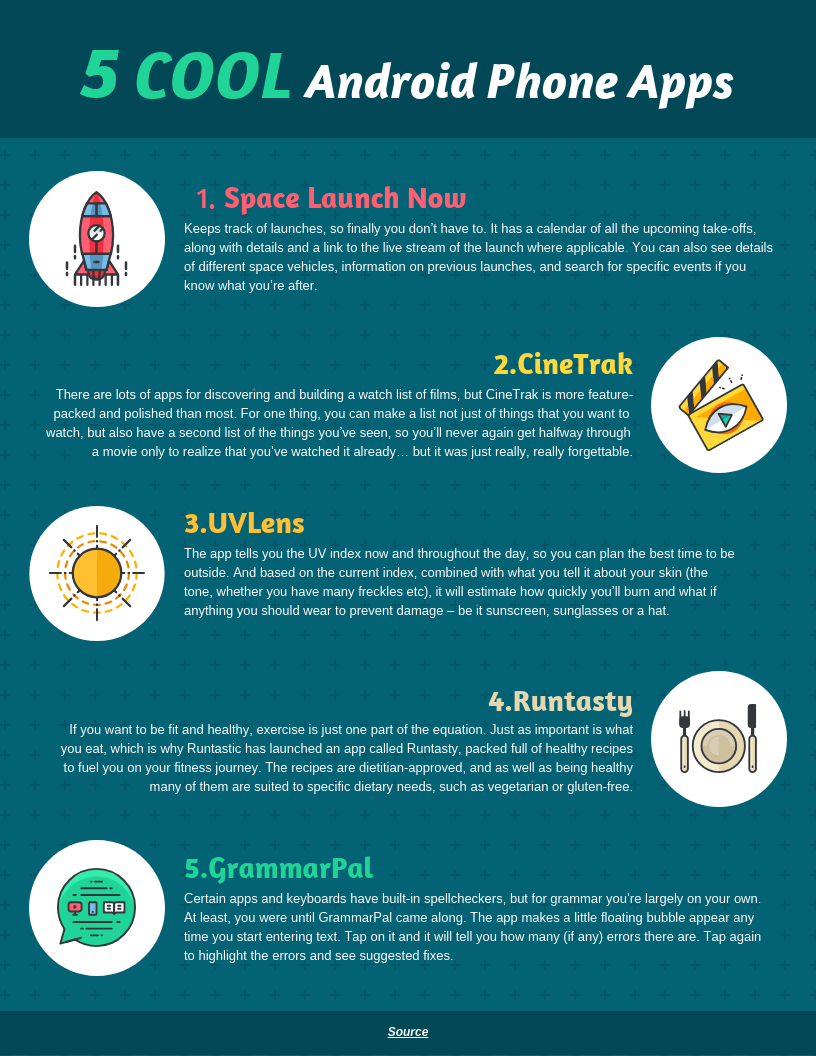 5 COOL Android Phone Apps

1. Space Launch Now

Keeps track of launches, so finally you don't have to. It has a calendar of all the upcoming take-offs, along with details and a link to the live stream of the launch where applicable. You can also see details of different space vehicles, information on previous launches, and search for specific events if you know what you're after.

2.CineTrak

There are lots of apps for discovering and building a watch list of films, but CineTrak is more feature-packed and polished than most. For one thing, you can make a list not just of things that you want to watch, but also have a second list of the things you've seen, so you'll never again get halfway through a movie only to realize that you've watched it already… but it was just really, really forgettable.

3.UVLens

The app tells you the UV index now and throughout the day, so you can plan the best time to be outside. And based on the current index, combined with what you tell it about your skin (the tone, whether you have many freckles etc), it will estimate how quickly you'll burn and what if anything you should wear to prevent damage – be it sunscreen, sunglasses or a hat.

4.Runtasty

If you want to be fit and healthy, exercise is just one part of the equation. Just as important is what you eat, which is why Runtastic has launched an app called Runtasty, packed full of healthy recipes to fuel you on your fitness journey. The recipes are dietitian-approved, and as well as being healthy many of them are suited to specific dietary needs, such as vegetarian or gluten-free.

5.GrammarPal

Certain apps and keyboards have built-in spellcheckers, but for grammar you're largely on your own. At least, you were until GrammarPal came along. The app makes a little floating bubble appear any time you start entering text. Tap on it and it will tell you how many (if any) errors there are. Tap again to highlight the errors and see suggested fixes.

Source