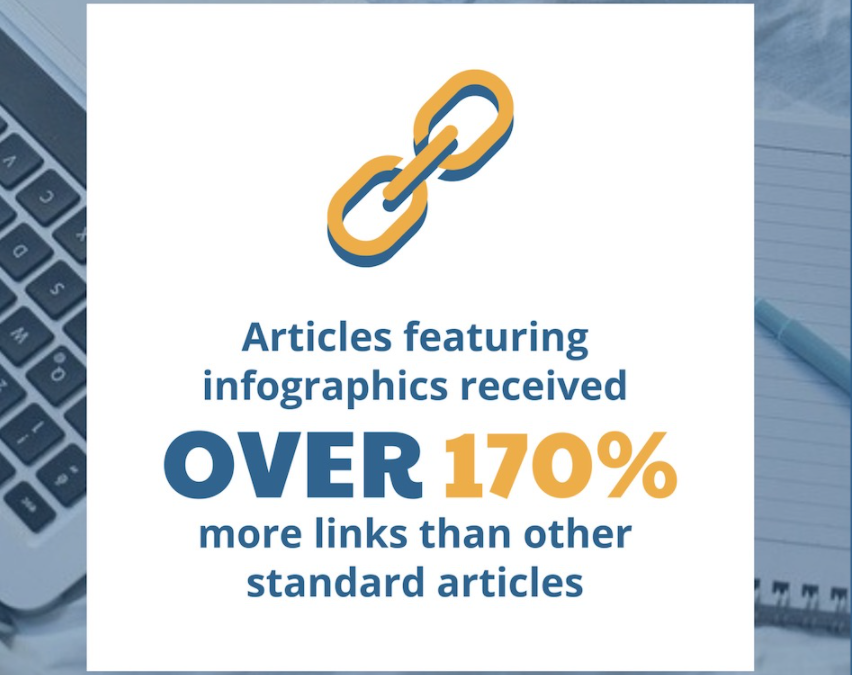 Articles featuring infographics received

OVER 170%

more links than other standard articles