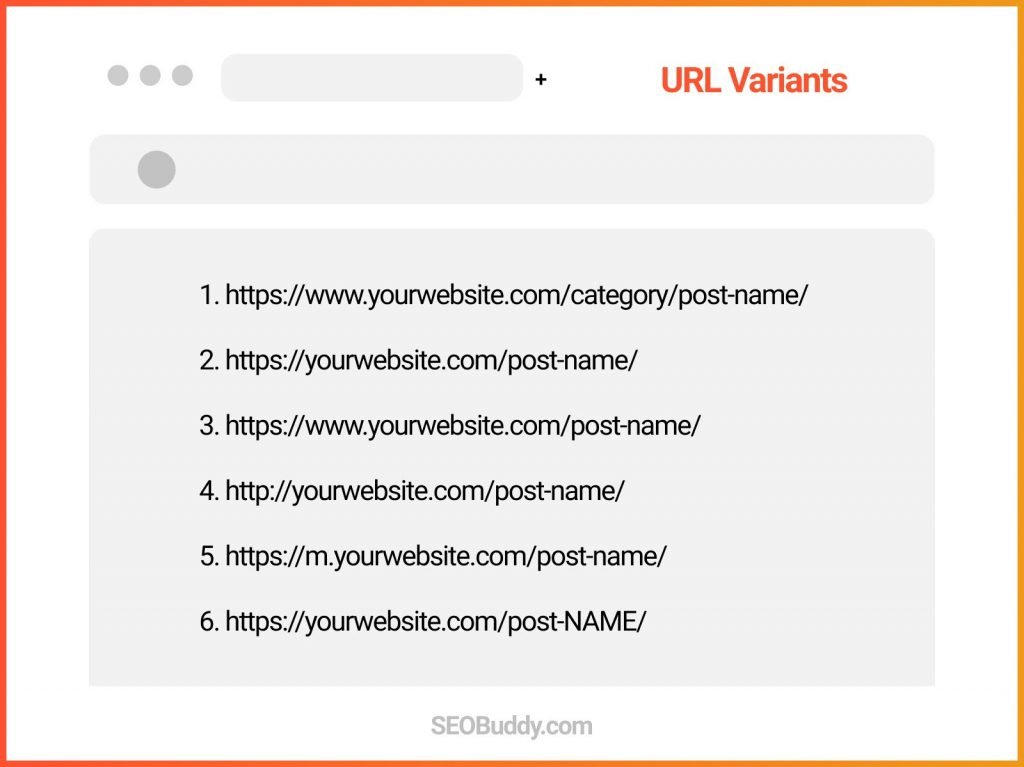 +

URL Variants

1. https://www.yourwebsite.com/category/post-name/

2. https://yourwebsite.com/post-name/

3. https://www.yourwebsite.com/post-name/

4. http://yourwebsite.com/post-name/

5. https://m.yourwebsite.com/post-name/

6. https://yourwebsite.com/post-NAME/

SEOBuddy.com